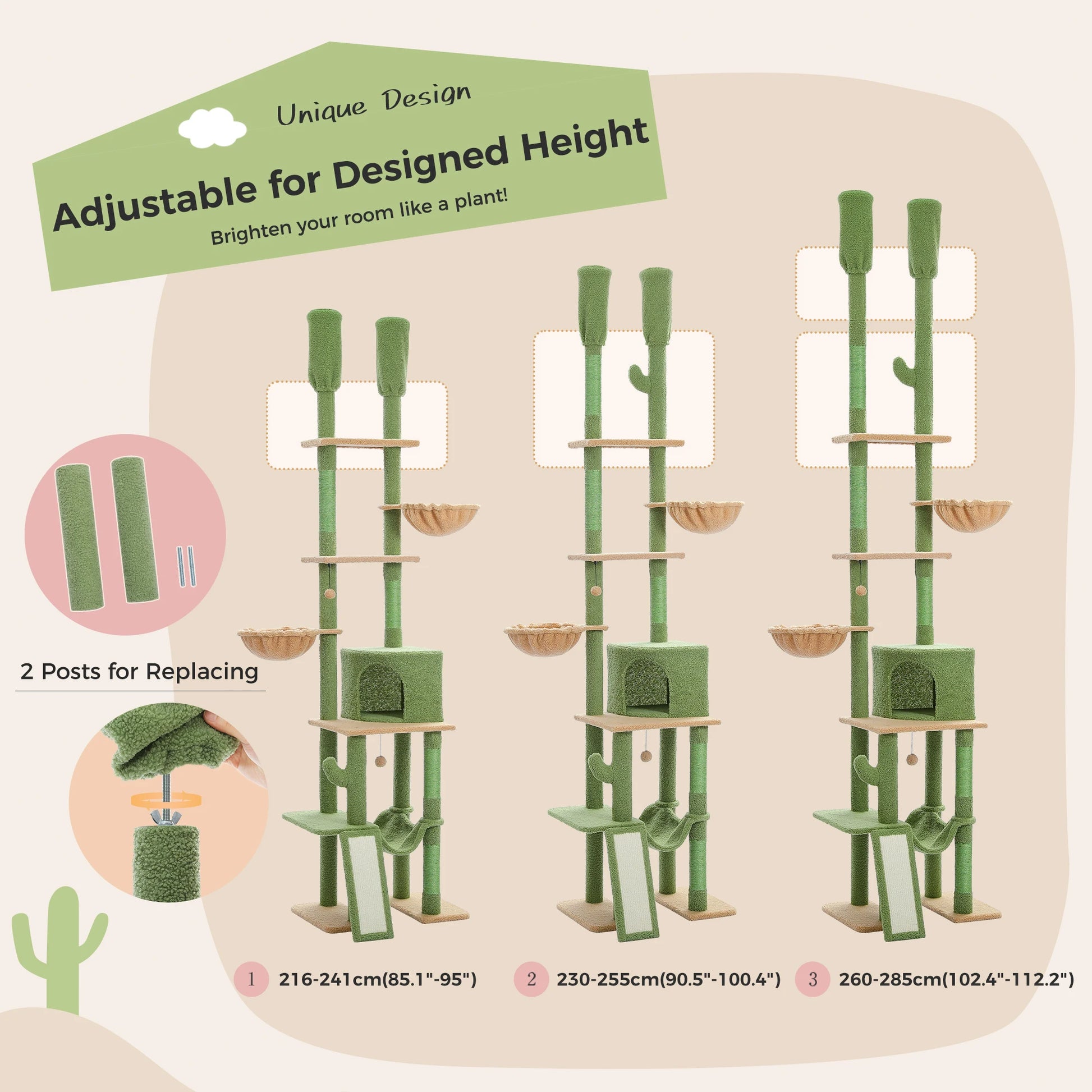 Unique Design

Adjustable for Designed Height

Brighten your room like a plant!

2 Posts for Replacing

1 216-241cm(85.1"-95")

2 230-255cm(90.5"-100.4")

3 260-285cm(102.4"-112.2")