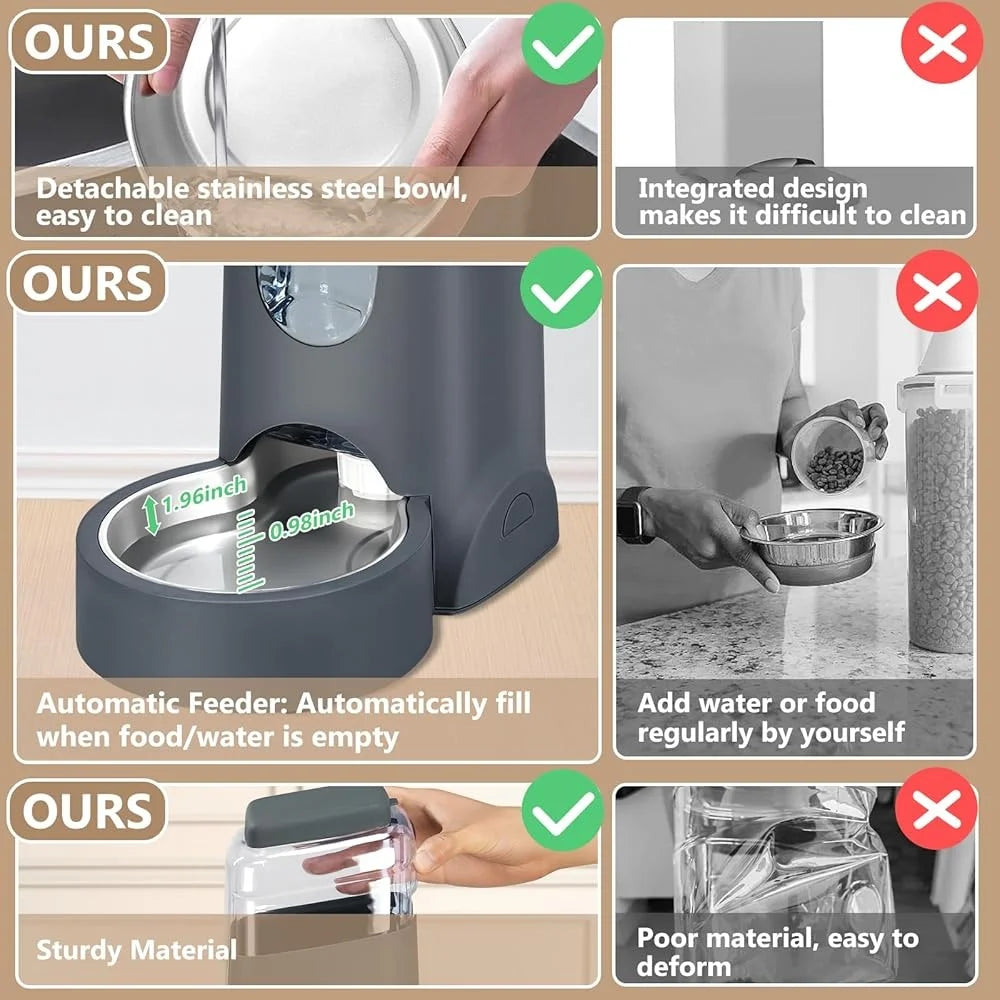 OURS

Detachable stainless steel bowl, easy to clean

Integrated design makes it difficult to clean

OURS

1.96inch

0.98inch

Automatic Feeder: Automatically fill when food/water is empty

Add water or food regularly by yourself

OURS

Sturdy Material

Poor material, easy to deform