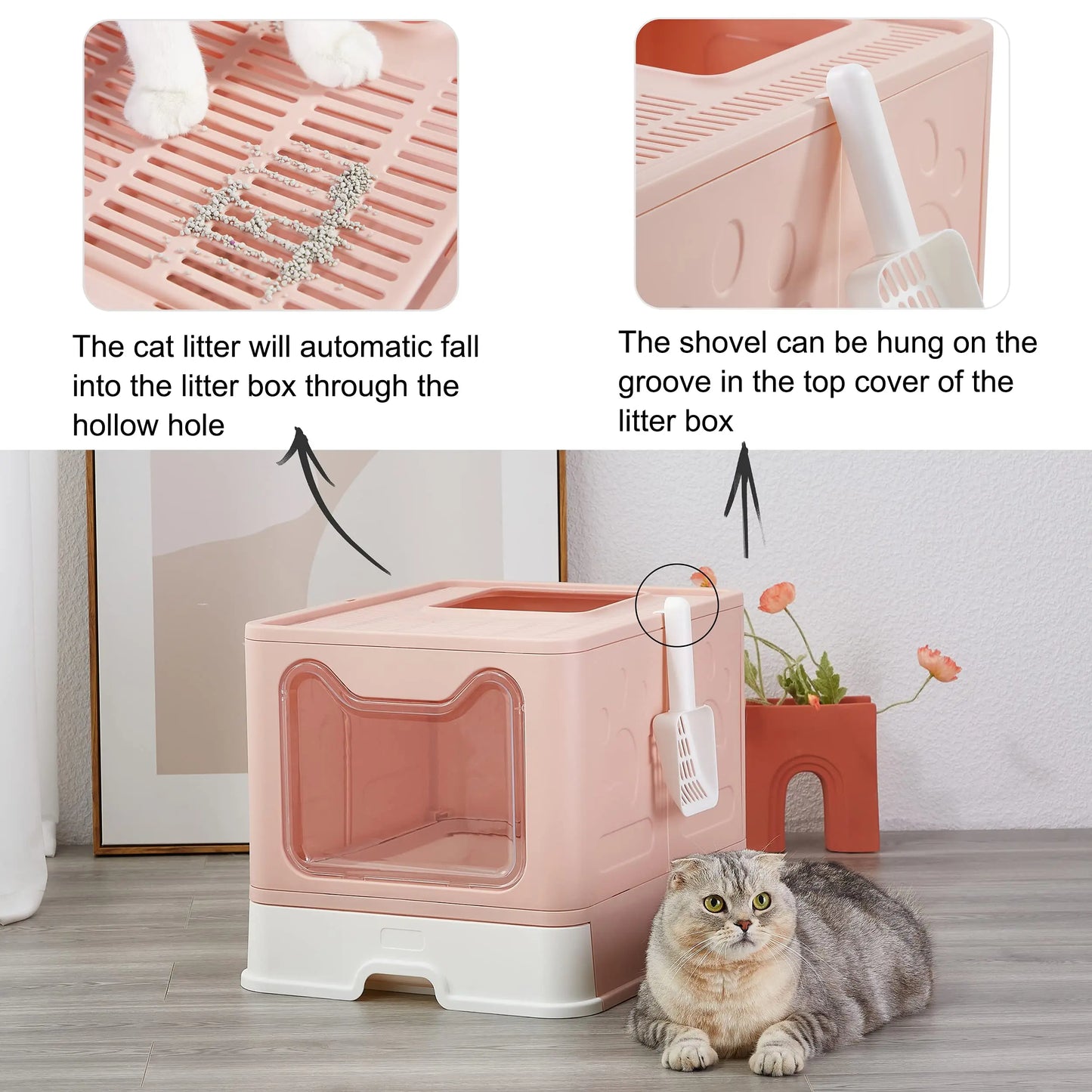 The cat litter will automatic fall into the litter box through the hollow hole

The shovel can be hung on the groove in the top cover of the litter box