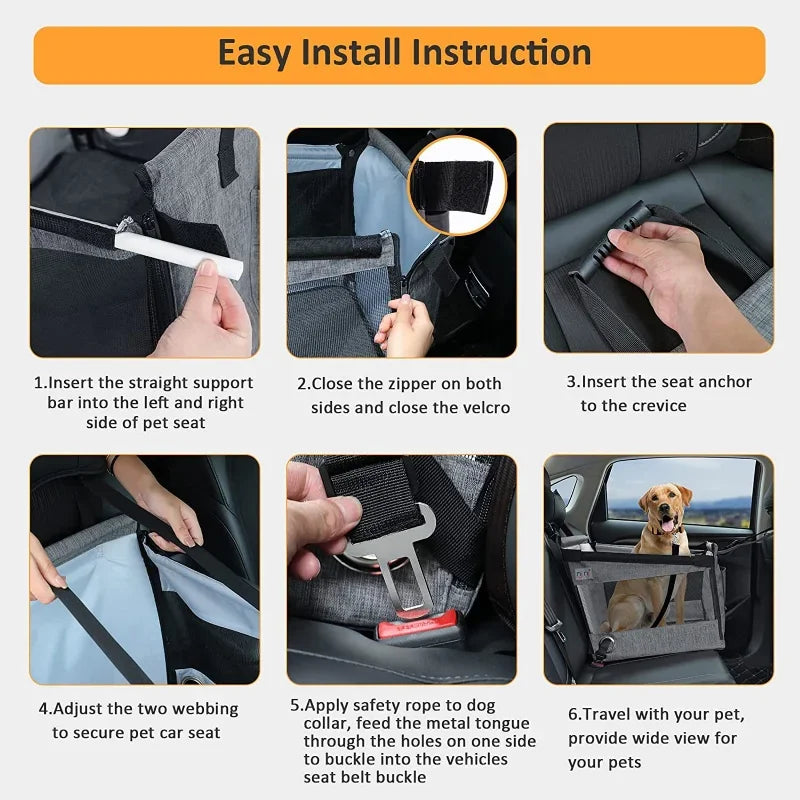 Easy Install Instruction

1.Insert the straight support bar into the left and right side of pet seat

2.Close the zipper on both sides and close the velcro

3.Insert the seat anchor to the crevice

4.Adjust the two webbing to secure pet car seat

5.Apply safety rope to dog collar, feed the metal tongue through the holes on one side to buckle into the vehicles seat belt buckle

6.Travel with your pet, provide wide view for your pets